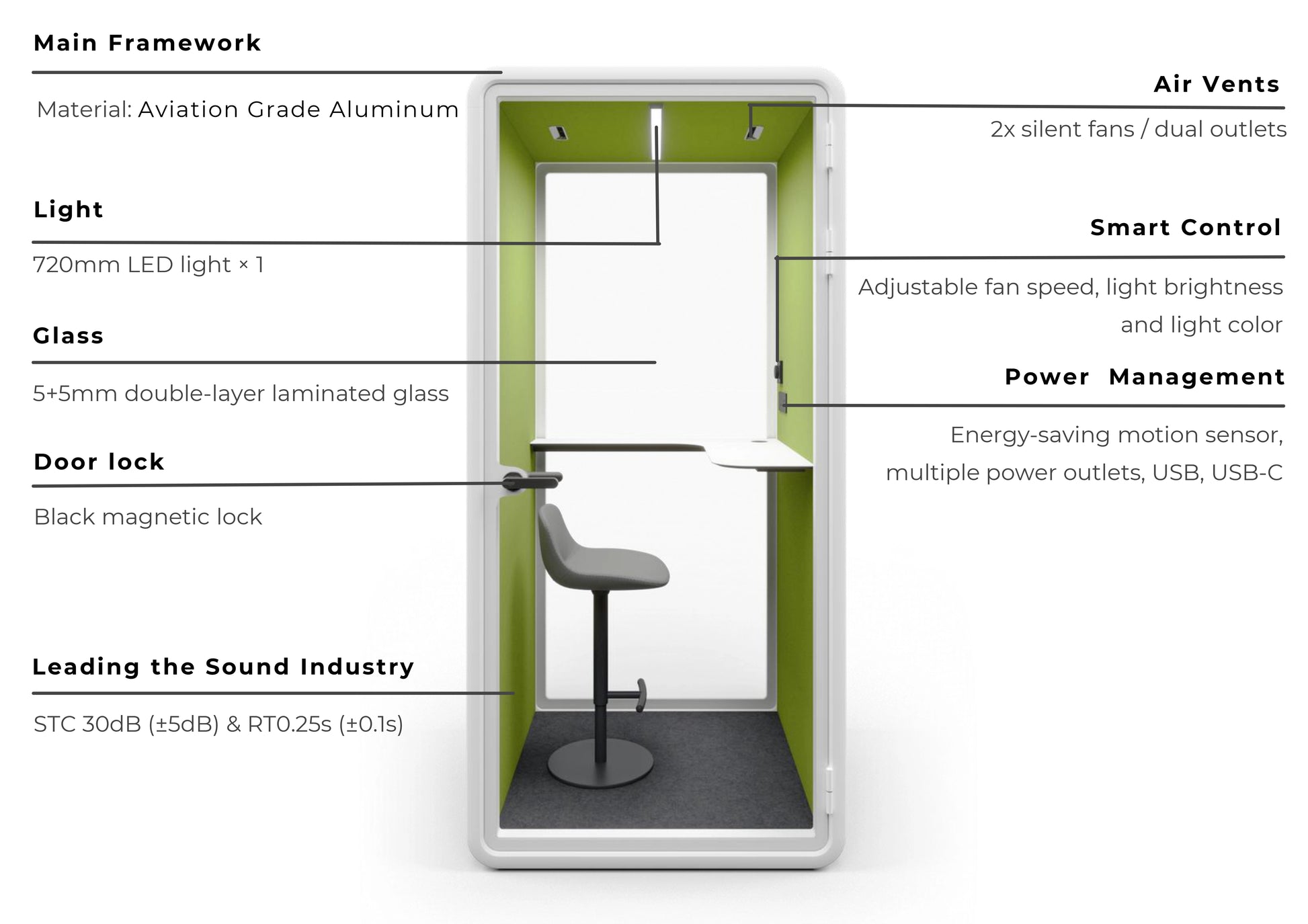 Main Framework

Material: Aviation Grade Aluminum

Light

720mm LED light × 1

Glass

5+5mm double-layer laminated glass

Door lock

Black magnetic lock

Leading the Sound Industry

STC 30dB (±5dB) & RT0.25s (±0.1s)

Air Vents

2x silent fans / dual outlets

Smart Control

Adjustable fan speed, light brightness and light color

Power Management

Energy-saving motion sensor, multiple power outlets, USB, USB-C